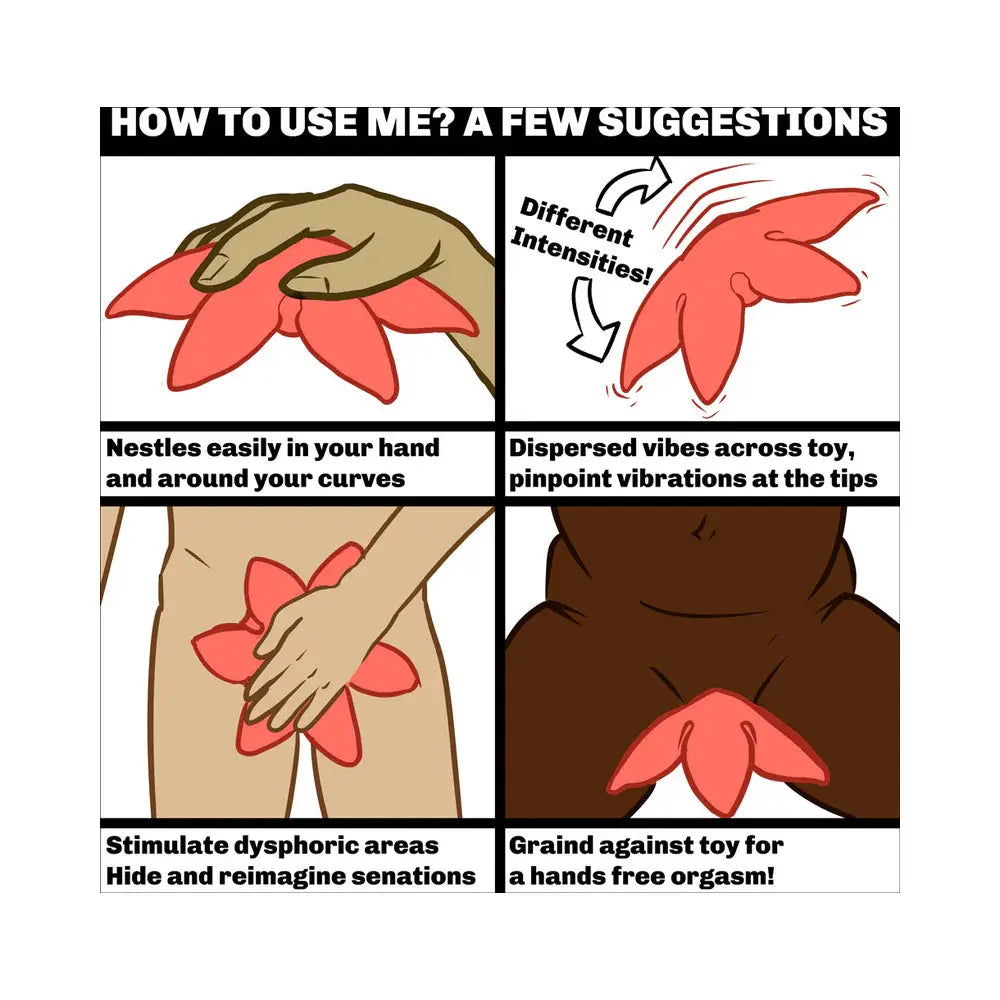 HOW TO USE ME? A FEW SUGGESTIONS

Different Intensities!

Nestles easily in your hand and around your curves

Dispersed vibes across toy, pinpoint vibrations at the tips

Stimulate dysphoric areas
Hide and reimagine senations

Graind against toy for a hands free orgasm!