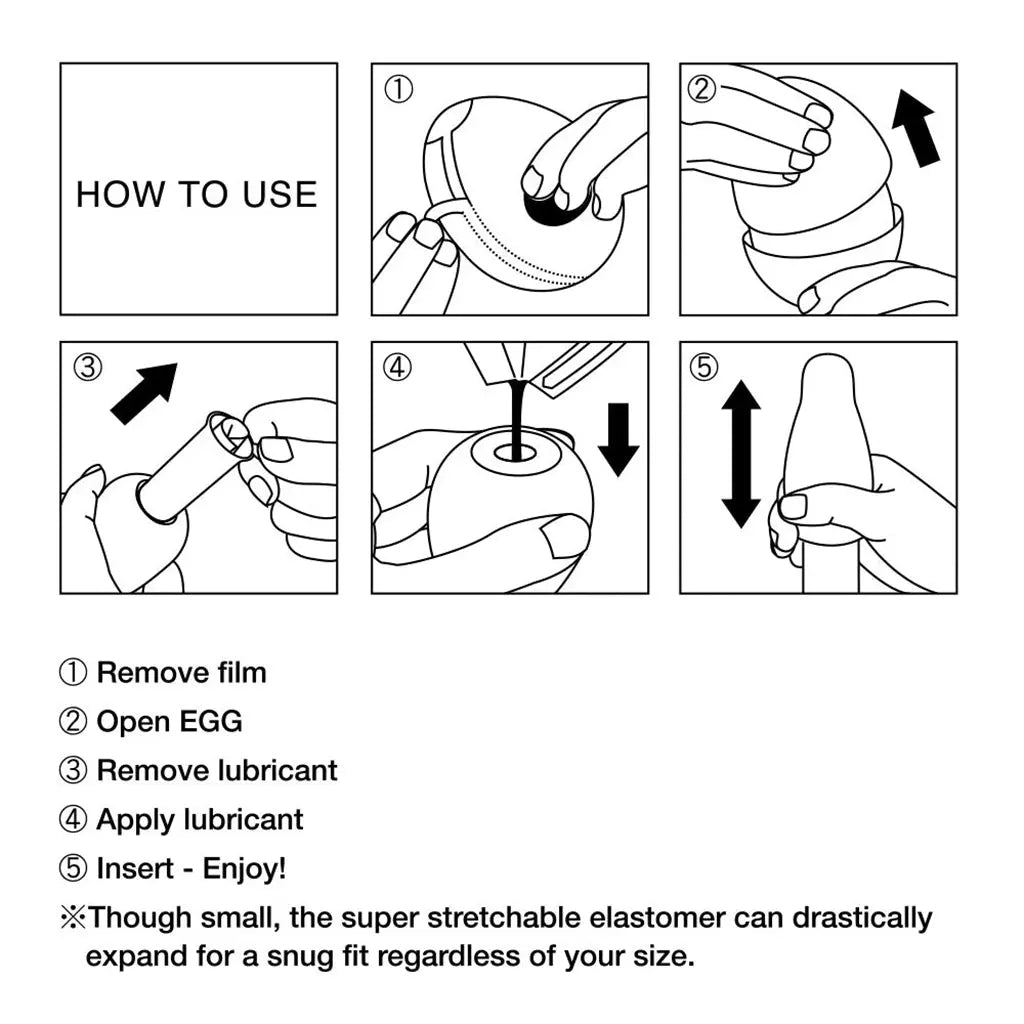 HOW TO USE

①

②

③

④

⑤

① Remove film
② Open EGG
③ Remove lubricant
④ Apply lubricant
⑤ Insert - Enjoy!
※Though small, the super stretchable elastomer can drastically expand for a snug fit regardless of your size.