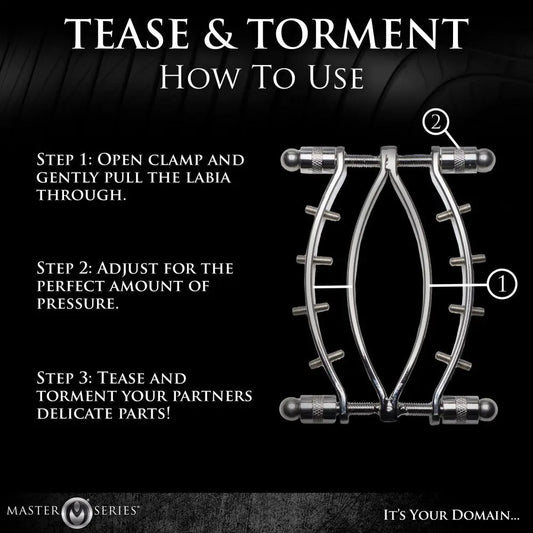 TEASE & TORMENT
HOW TO USE

STEP 1: OPEN CLAMP AND GENTLY PULL THE LABIA THROUGH.

STEP 2: ADJUST FOR THE PERFECT AMOUNT OF PRESSURE.

STEP 3: TEASE AND TORMENT YOUR PARTNERS DELICATE PARTS!

2

1

MASTER SERIES

IT'S YOUR DOMAIN...