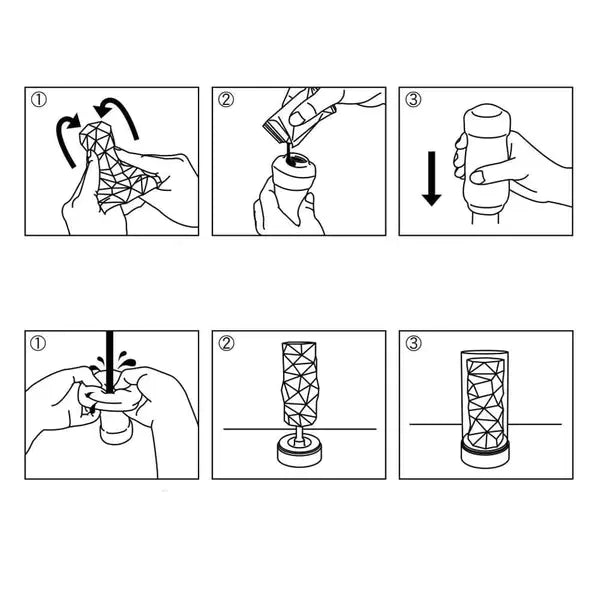 ①

②

③

①

②

③