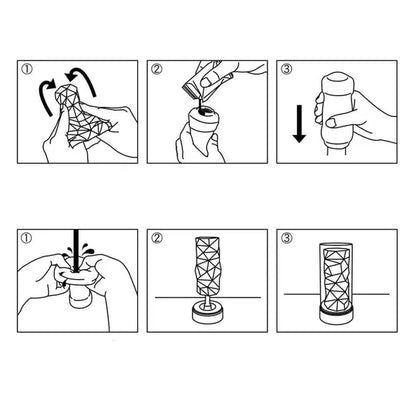 ①

②

③

①

②

③