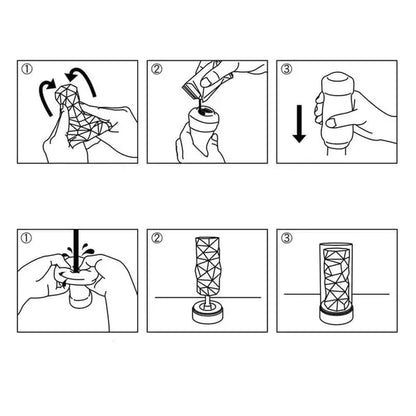 ①
②
③
①
②
③