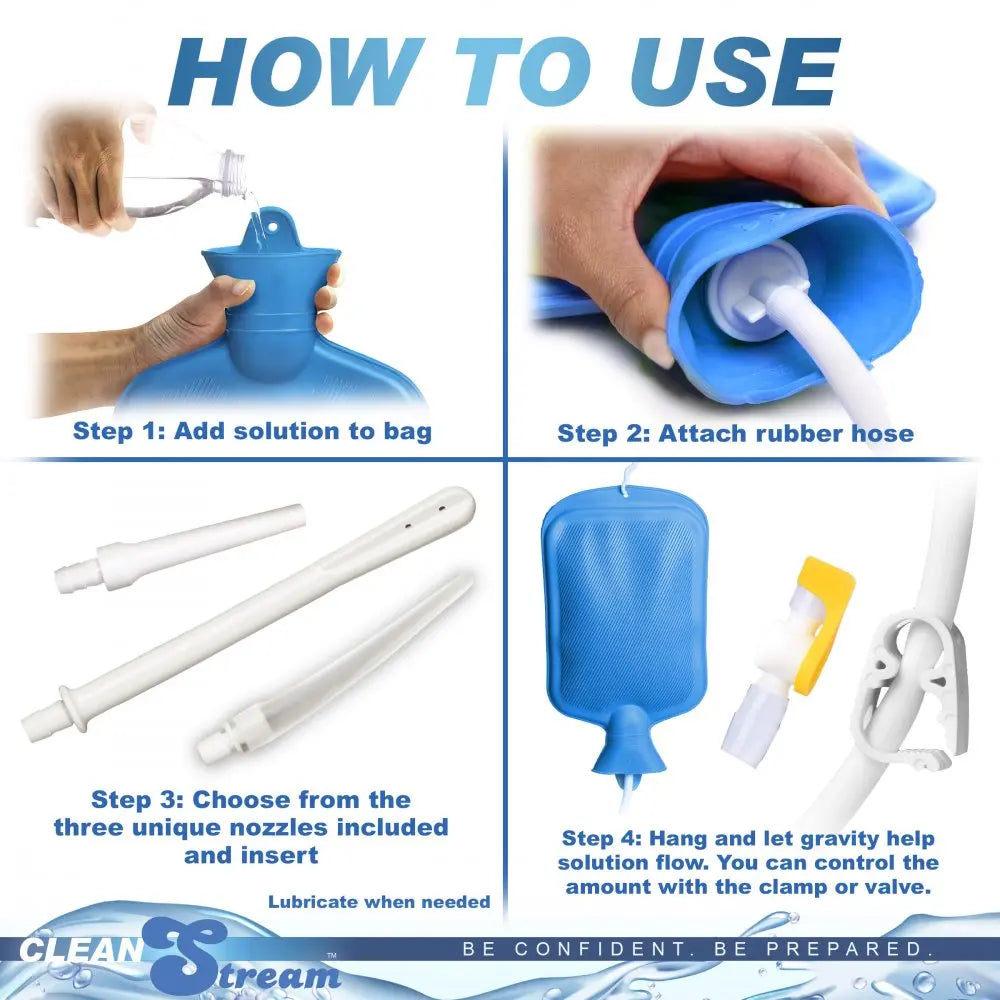 HOW TO USE

Step 1: Add solution to bag

Step 2: Attach rubber hose

Step 3: Choose from the three unique nozzles included and insert

Lubricate when needed

Step 4: Hang and let gravity help solution flow. You can control the amount with the clamp or valve.

CLEAN Stream™

BE CONFIDENT. BE PREPARED.