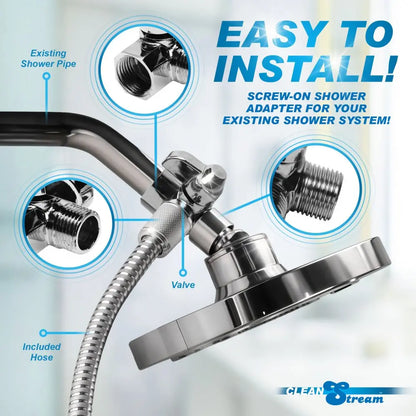 EASY TO INSTALL!

SCREW-ON SHOWER ADAPTER FOR YOUR EXISTING SHOWER SYSTEM!

Existing Shower Pipe

Valve

Included Hose

CLEAN Stream