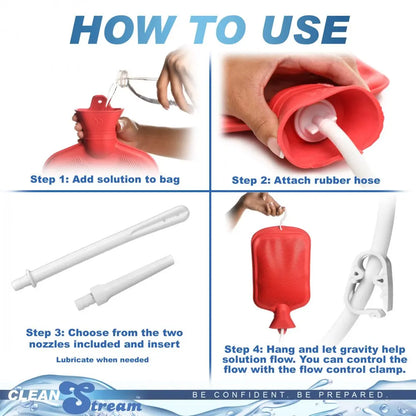 HOW TO USE

Step 1: Add solution to bag

Step 2: Attach rubber hose

Step 3: Choose from the two nozzles included and insert

Lubricate when needed

Step 4: Hang and let gravity help solution flow. You can control the flow with the flow control clamp.

CLEAN Stream

BE CONFIDENT. BE PREPARED.