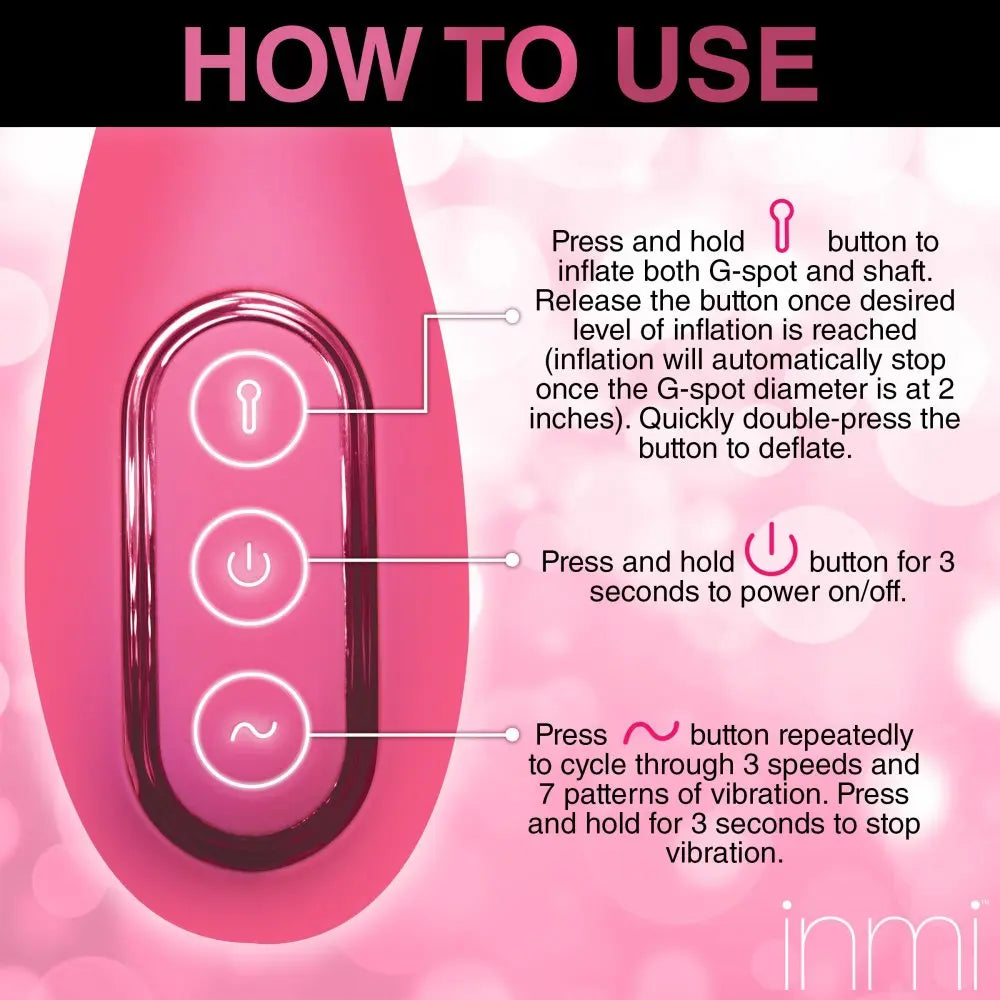 HOW TO USE

Press and hold button to inflate both G-spot and shaft. Release the button once desired level of inflation is reached (inflation will automatically stop once the G-spot diameter is at 2 inches). Quickly double-press the button to deflate.

Press and hold button for 3 seconds to power on/off.

Press button repeatedly to cycle through 3 speeds and 7 patterns of vibration. Press and hold for 3 seconds to stop vibration.

inmi™