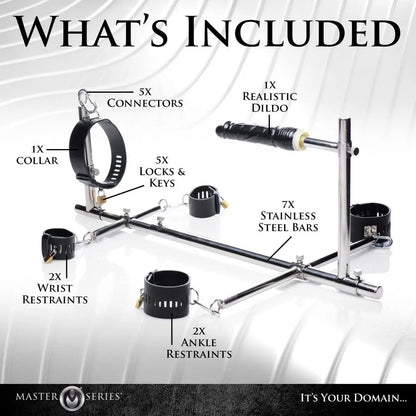 WHAT'S INCLUDED

5X CONNECTORS

1X REALISTIC DILDO

1X COLLAR

5X LOCKS & KEYS

7X STAINLESS STEEL BARS

2X WRIST RESTRAINTS

2X ANKLE RESTRAINTS

MASTER SERIES

IT'S YOUR DOMAIN...