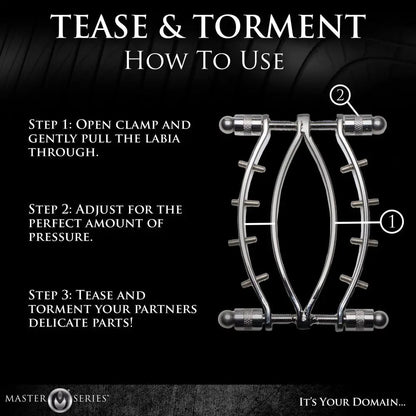 TEASE & TORMENT
HOW TO USE

STEP 1: OPEN CLAMP AND GENTLY PULL THE LABIA THROUGH.

STEP 2: ADJUST FOR THE PERFECT AMOUNT OF PRESSURE.

STEP 3: TEASE AND TORMENT YOUR PARTNERS DELICATE PARTS!

2

1

MASTER SERIES

IT'S YOUR DOMAIN...