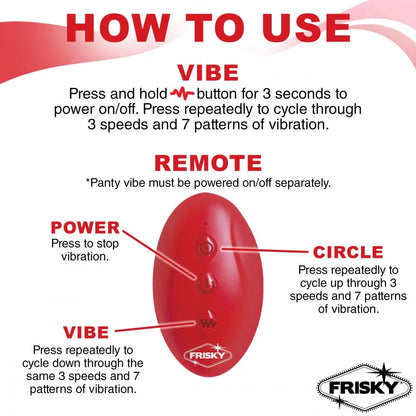 HOW TO USE

VIBE

Press and hold button for 3 seconds to power on/off. Press repeatedly to cycle through 3 speeds and 7 patterns of vibration.

REMOTE

*Panty vibe must be powered on/off separately.

POWER

Press to stop vibration.

CIRCLE

Press repeatedly to cycle up through 3 speeds and 7 patterns of vibration.

VIBE

Press repeatedly to cycle down through the same 3 speeds and 7 patterns of vibration.

FRISKY

FRISKY