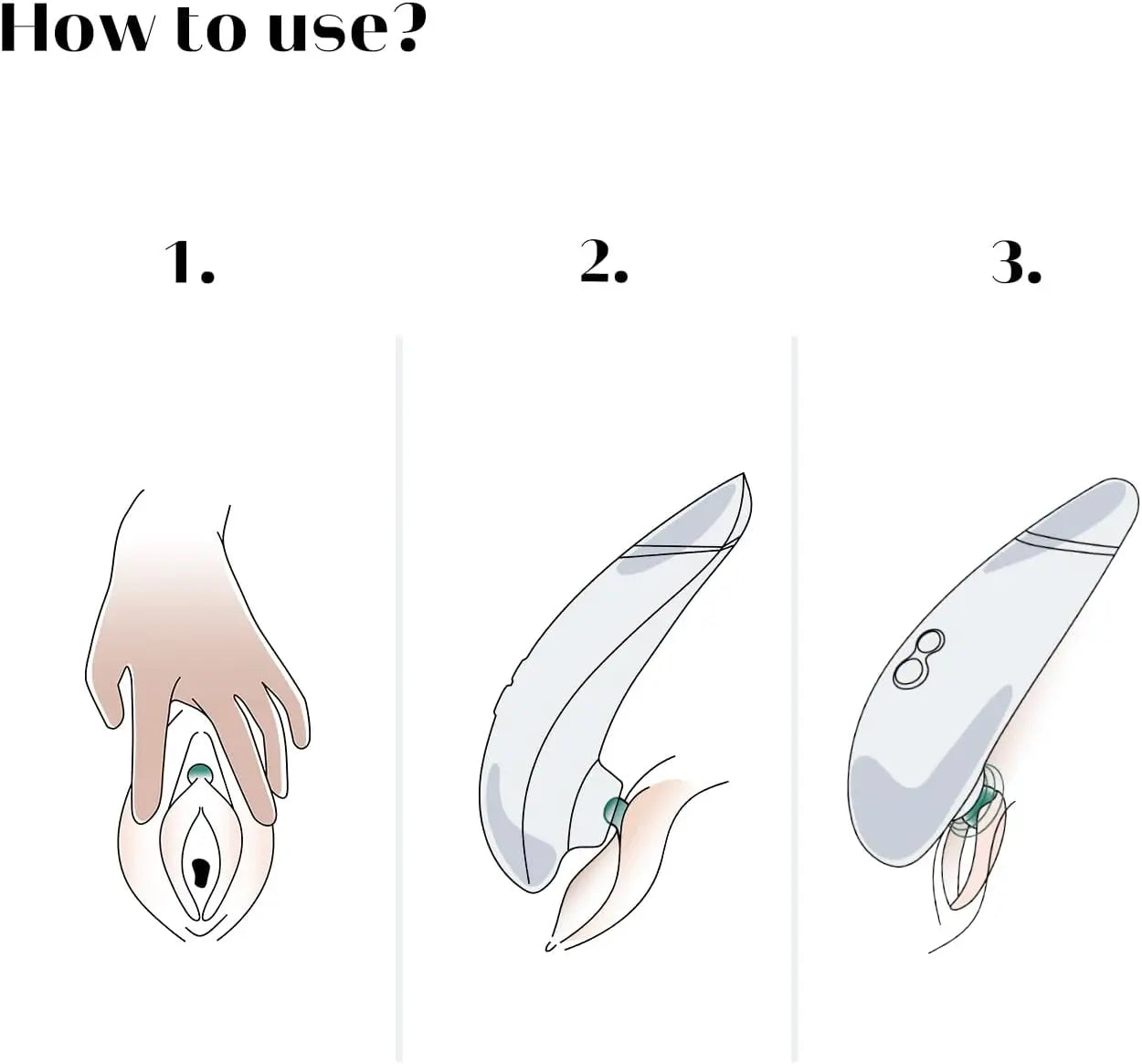 How to use?

1.

2.

3.