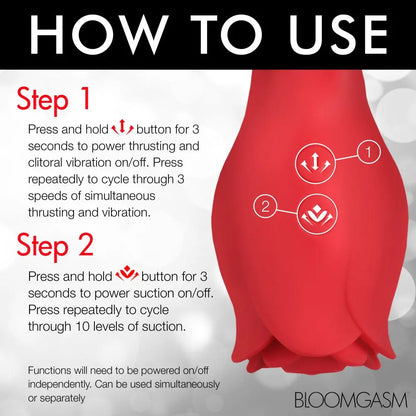 HOW TO USE

Step 1

Press and hold button for 3 seconds to power thrusting and clitoral vibration on/off. Press repeatedly to cycle through 3 speeds of simultaneous thrusting and vibration.

Step 2

Press and hold button for 3 seconds to power suction on/off. Press repeatedly to cycle through 10 levels of suction.

Functions will need to be powered on/off independently. Can be used simultaneously or separately

1

2

BLOOMGASM