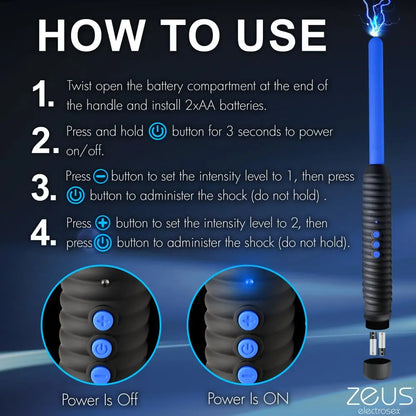 HOW TO USE

1. Twist open the battery compartment at the end of the handle and install 2xAA batteries.

2. Press and hold button for 3 seconds to power on/off.

3. Press button to set the intensity level to 1, then press button to administer the shock (do not hold) .

4. Press button to set the intensity level to 2, then press button to administer the shock (do not hold).

Power Is Off

Power Is ON

ZEUS
electrosex